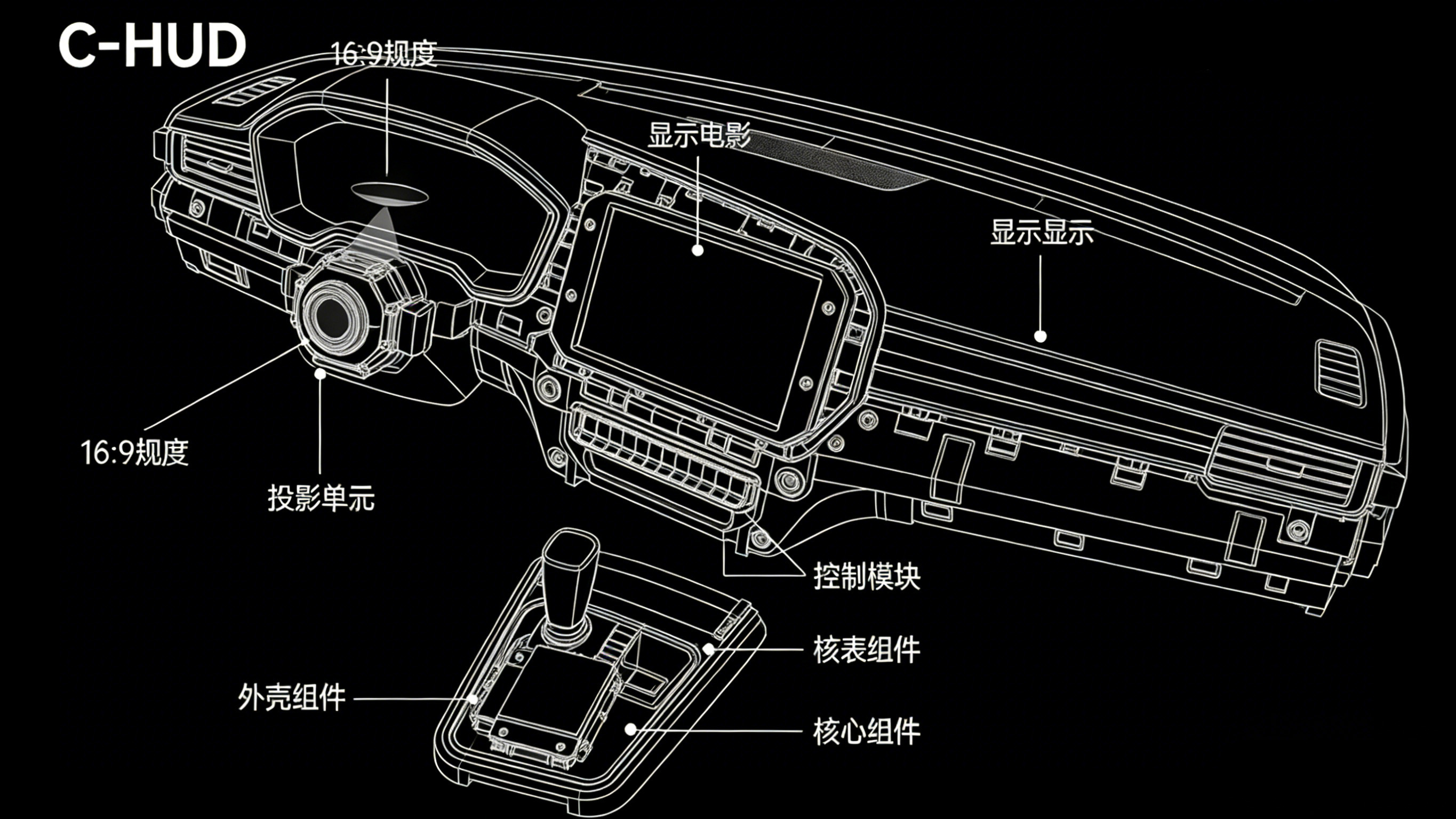 C-HUD

16:9规度

显示电影

显示显示

16:9规度

投影单元

控制模块

核表组件

外壳组件

核心组件